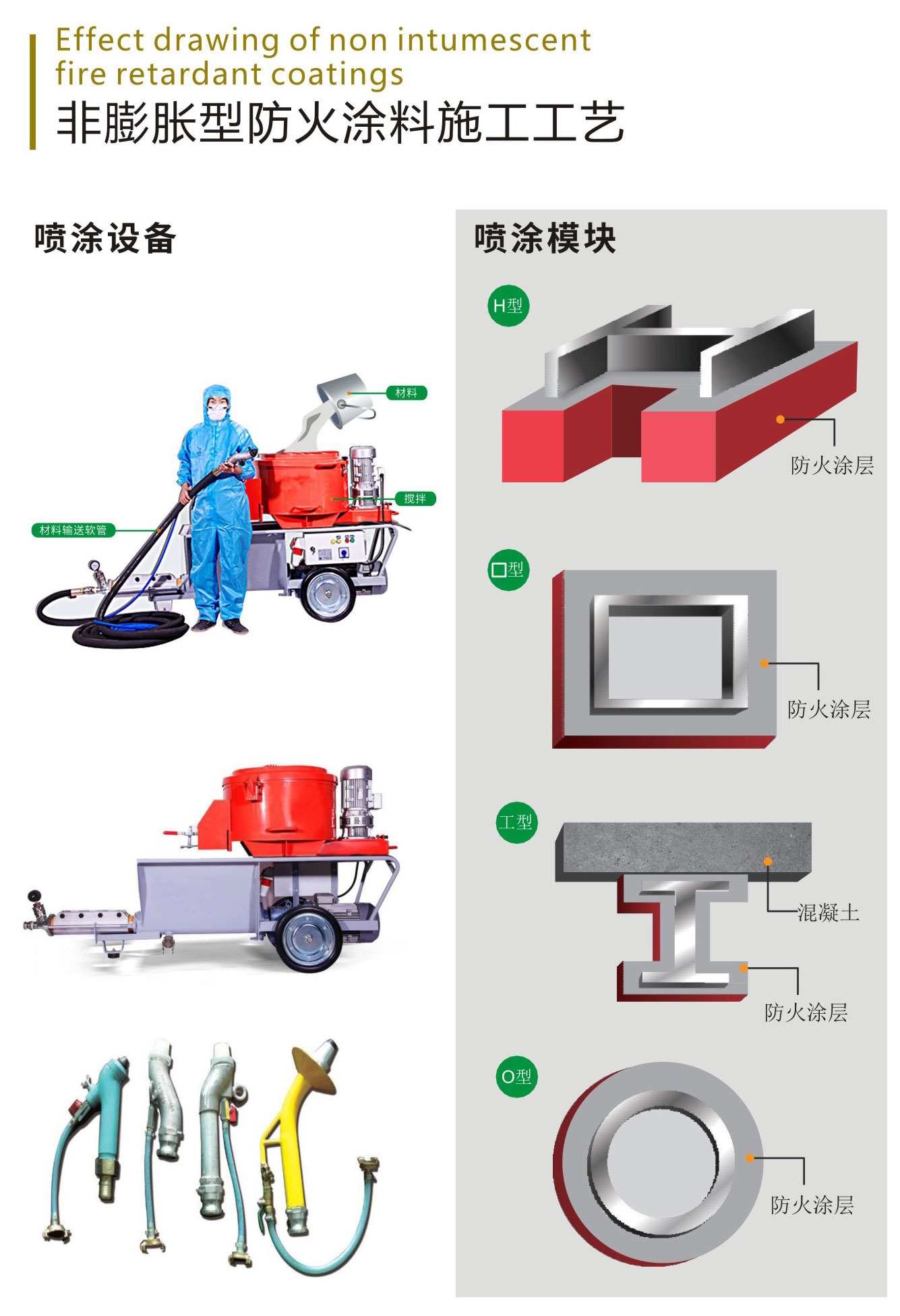 Effect drawing of non intumescent fire retardant coatings
非膨胀型防火涂料施工工艺

喷涂设备

材料
搅拌
材料输送软管

喷涂模块

H型
防火涂层

口型
防火涂层

工型
混凝土
防火涂层

O型
防火涂层