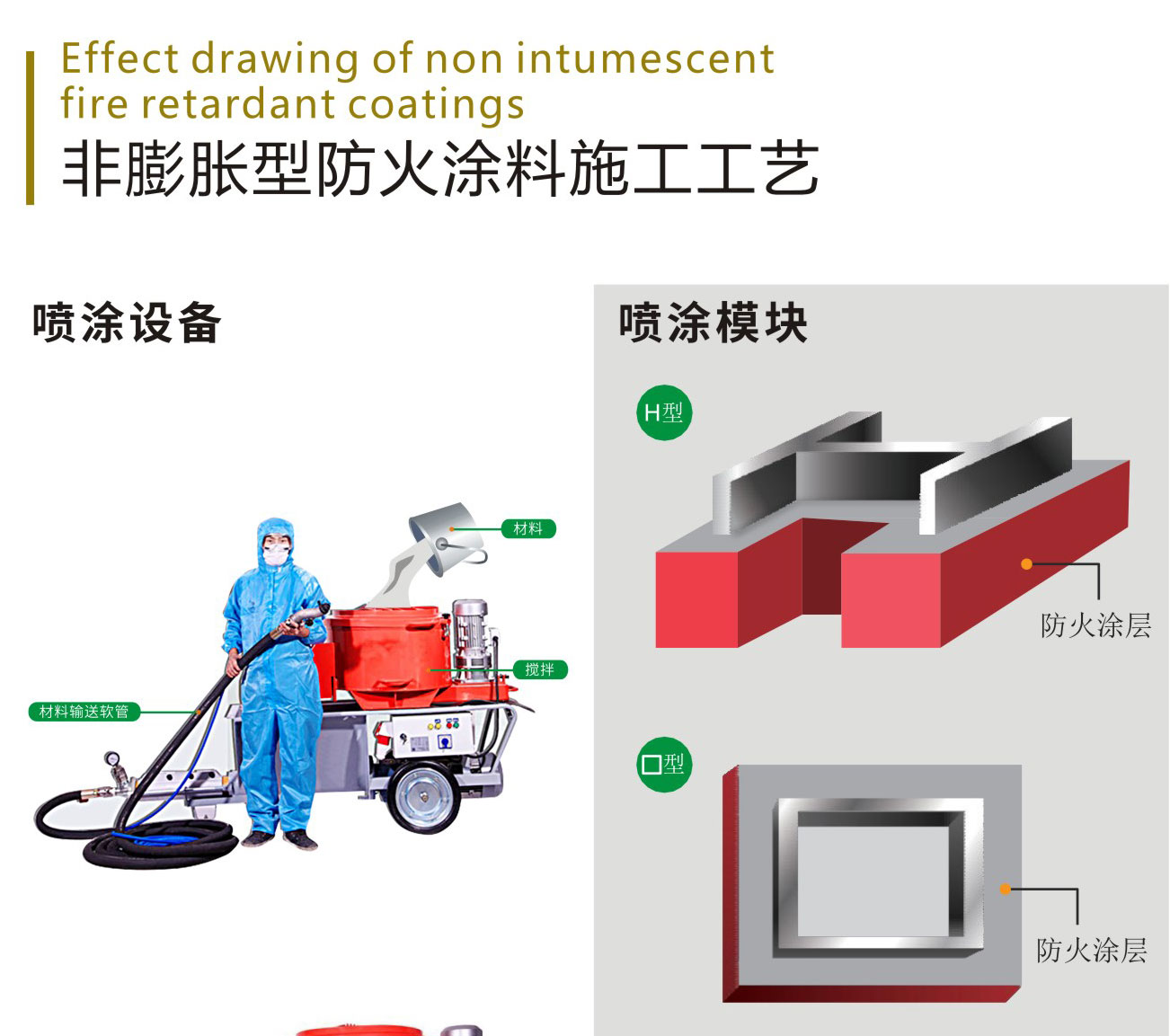 Effect drawing of non intumescent fire retardant coatings
非膨胀型防火涂料施工工艺

喷涂设备

材料

搅拌

材料输送软管

喷涂模块

H型

防火涂层

口型

防火涂层